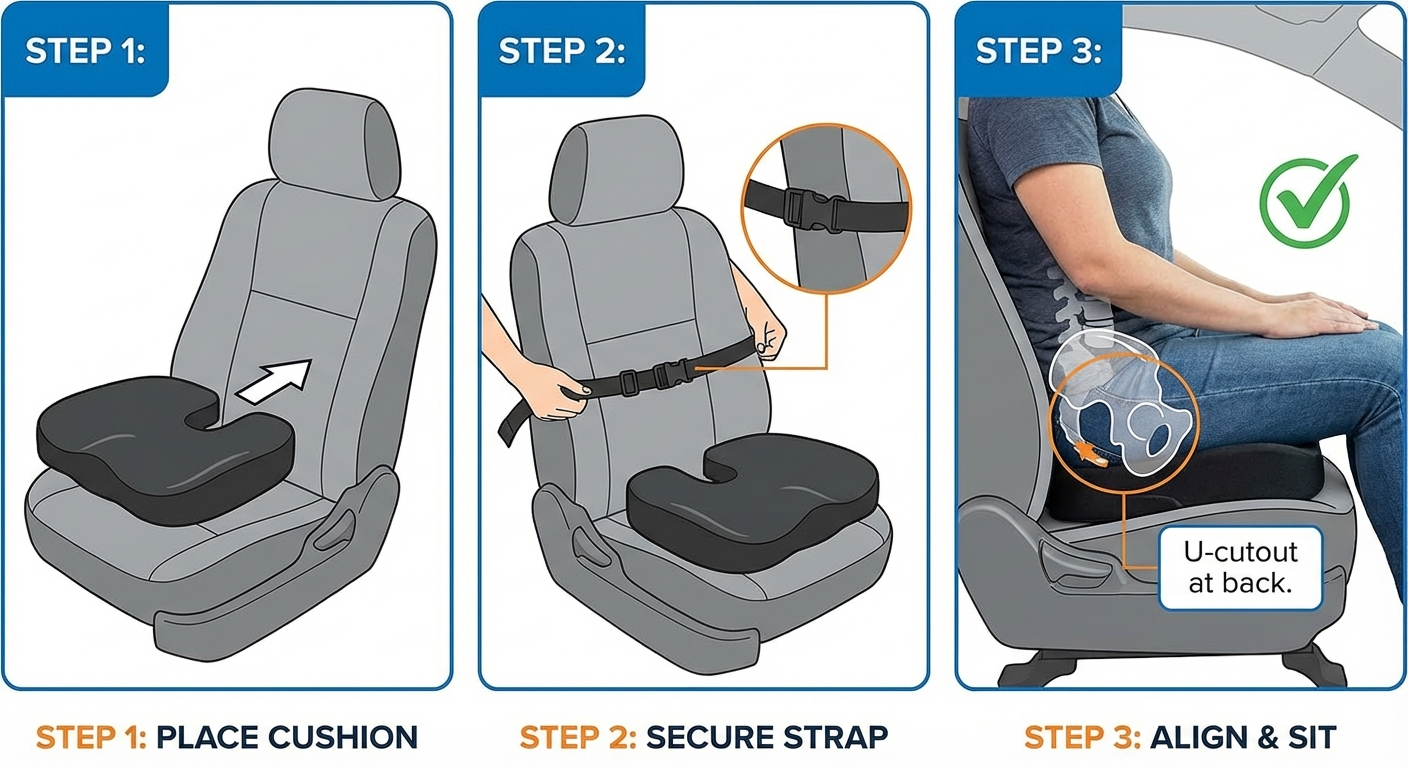 STEP 1:

STEP 1: PLACE CUSHION

STEP 2:

STEP 2: SECURE STRAP

STEP 3:

U-cutout at back.

STEP 3: ALIGN & SIT