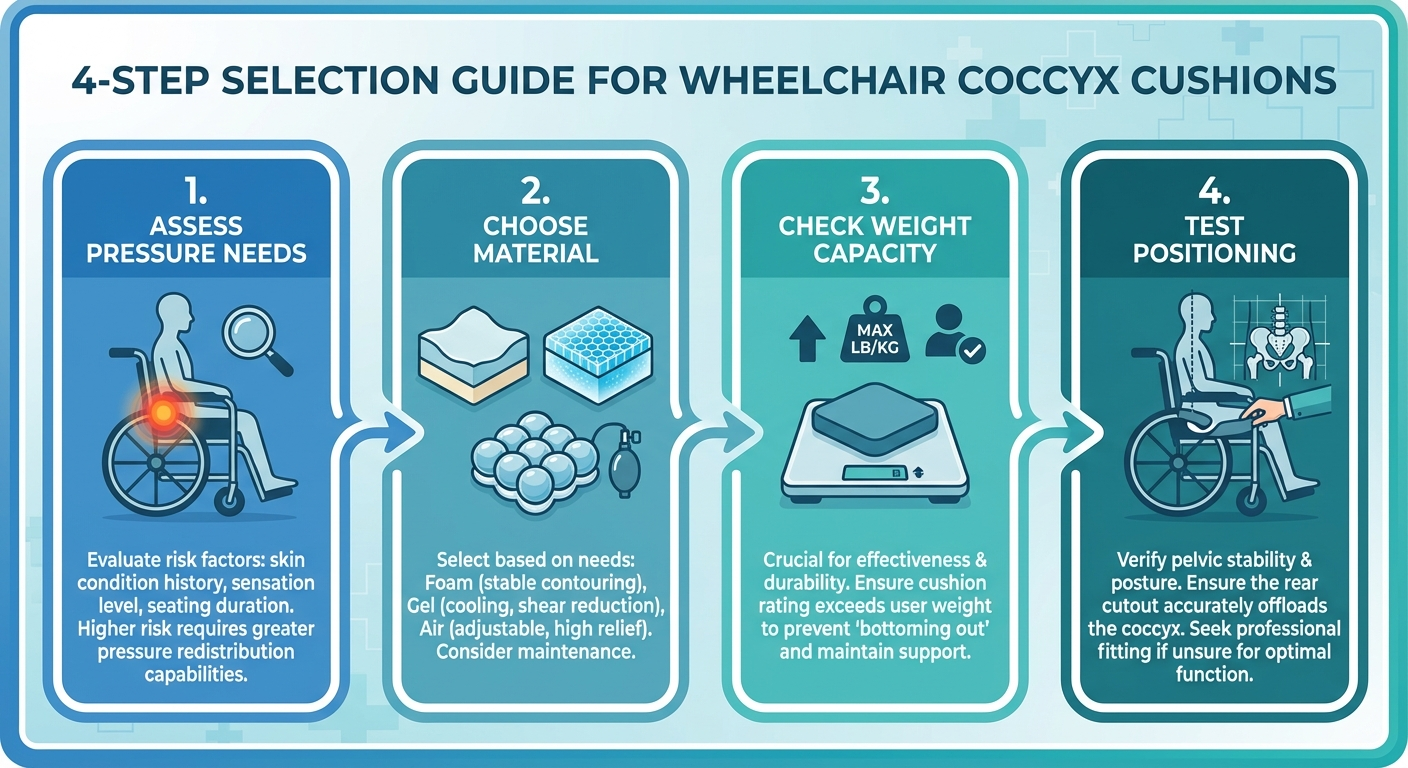 4-STEP SELECTION GUIDE FOR WHEELCHAIR COCCYX CUSHIONS

1.
ASSESS PRESSURE NEEDS

Evaluate risk factors: skin condition history, sensation level, seating duration. Higher risk requires greater pressure redistribution capabilities.

2.
CHOOSE MATERIAL

Select based on needs: Foam (stable contouring), Gel (cooling, shear reduction), Air (adjustable, high relief). Consider maintenance.

3.
CHECK WEIGHT CAPACITY

MAX LB/KG

Crucial for effectiveness & durability. Ensure cushion rating exceeds user weight to prevent 'bottoming out' and maintain support.

4.
TEST POSITIONING

Verify pelvic stability & posture. Ensure the rear cutout accurately offloads the coccyx. Seek professional fitting if unsure for optimal function.